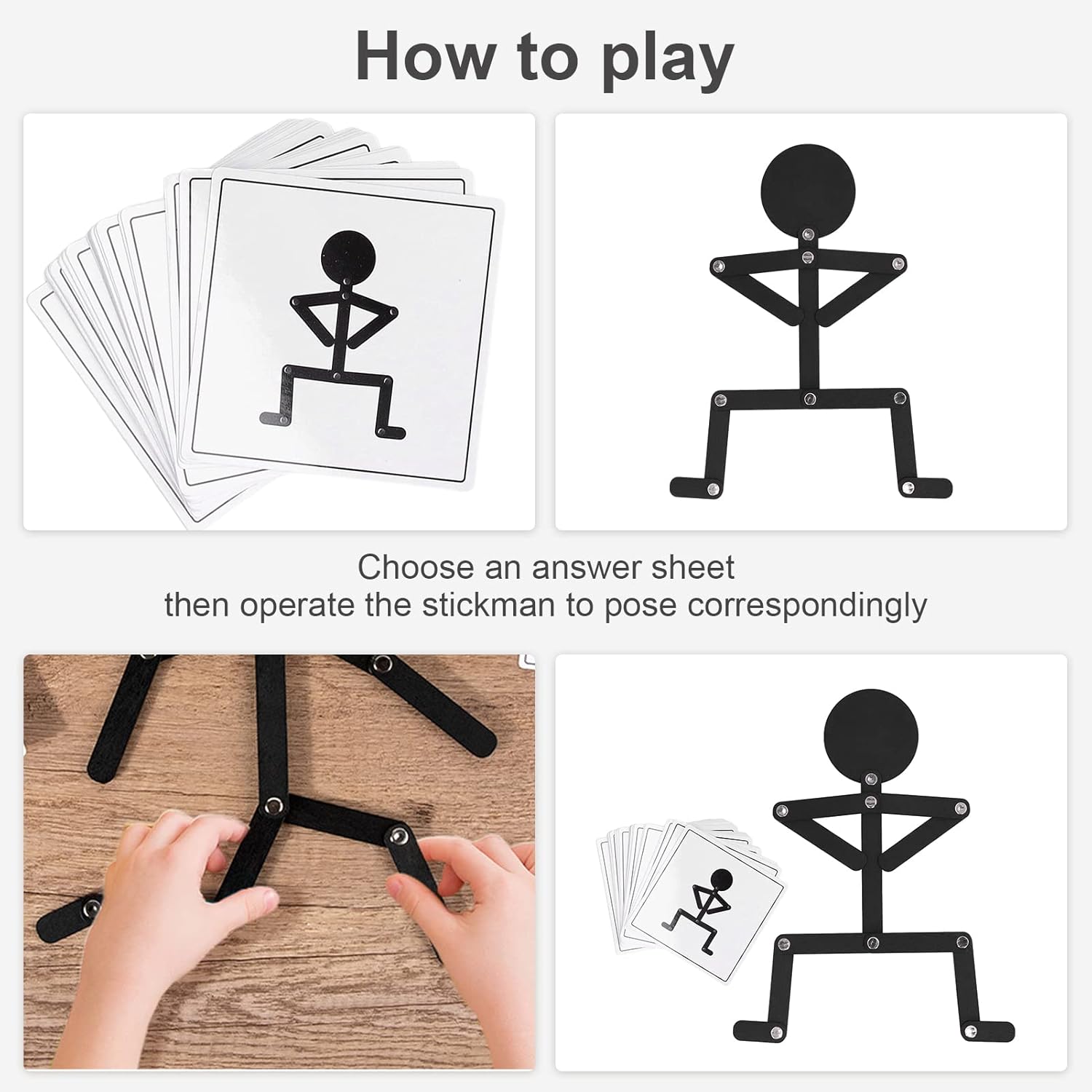 How to play

Choose an answer sheet
then operate the stickman to pose correspondingly