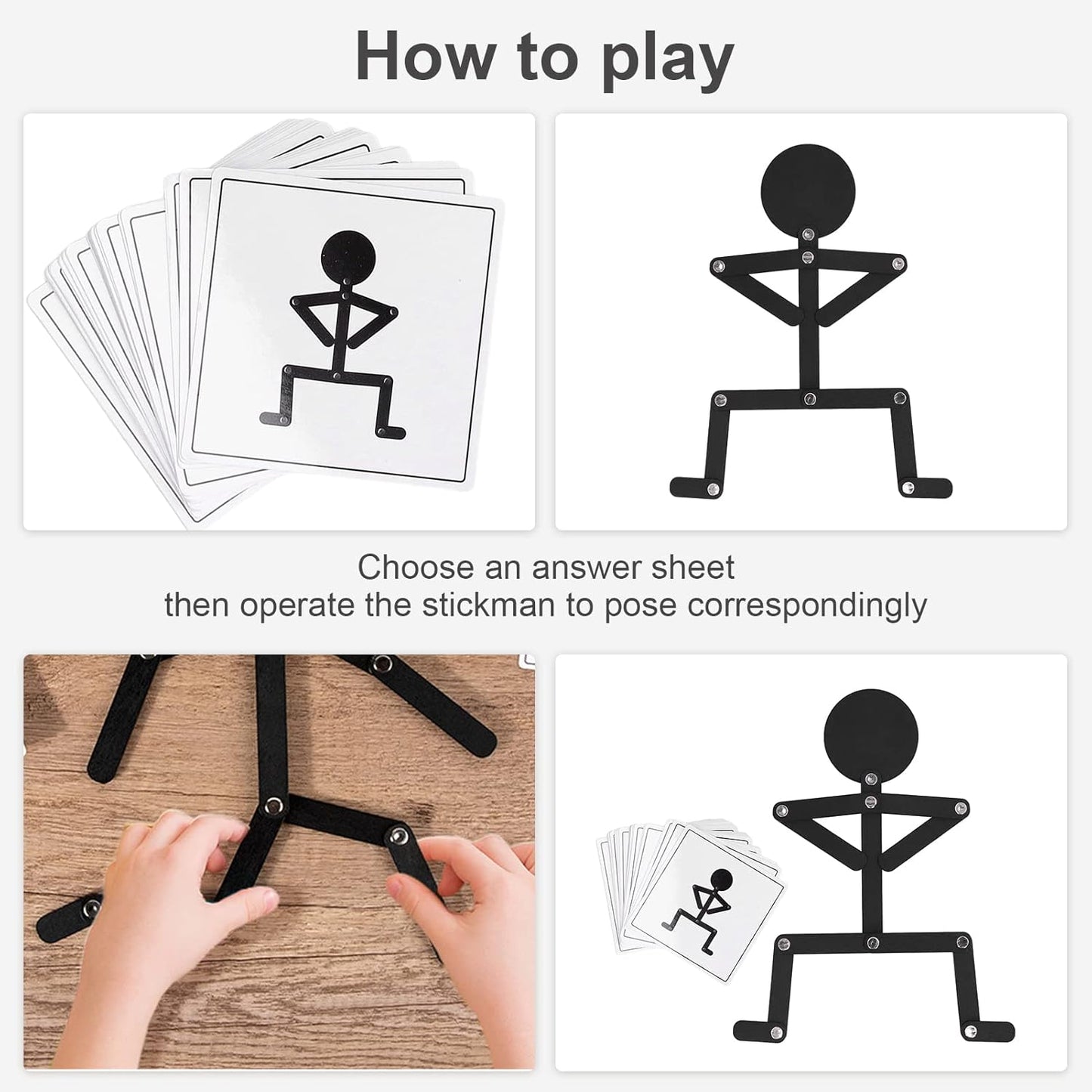 How to play

Choose an answer sheet
then operate the stickman to pose correspondingly